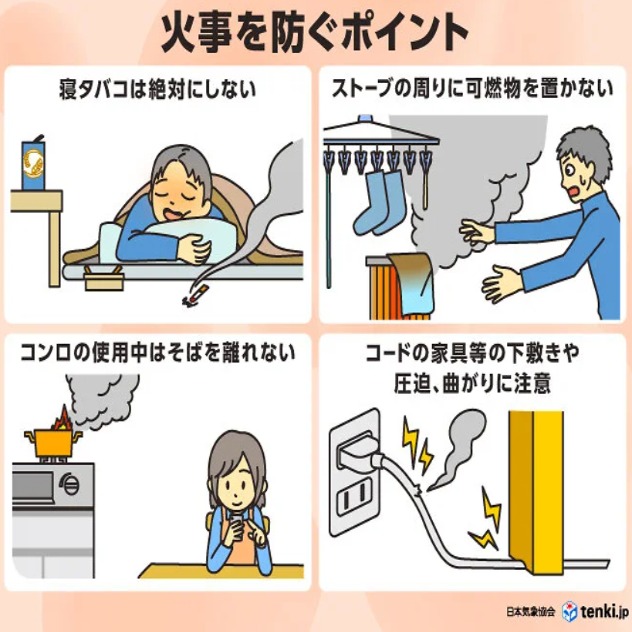 火事を防ぐポイント

寝タバコは絶対にしない

ストーブの周りに可燃物を置かない

コンロの使用中はそばを離れない

コードの家具等の下敷きや圧迫、曲がりに注意

日本気象協会 tenki.jp